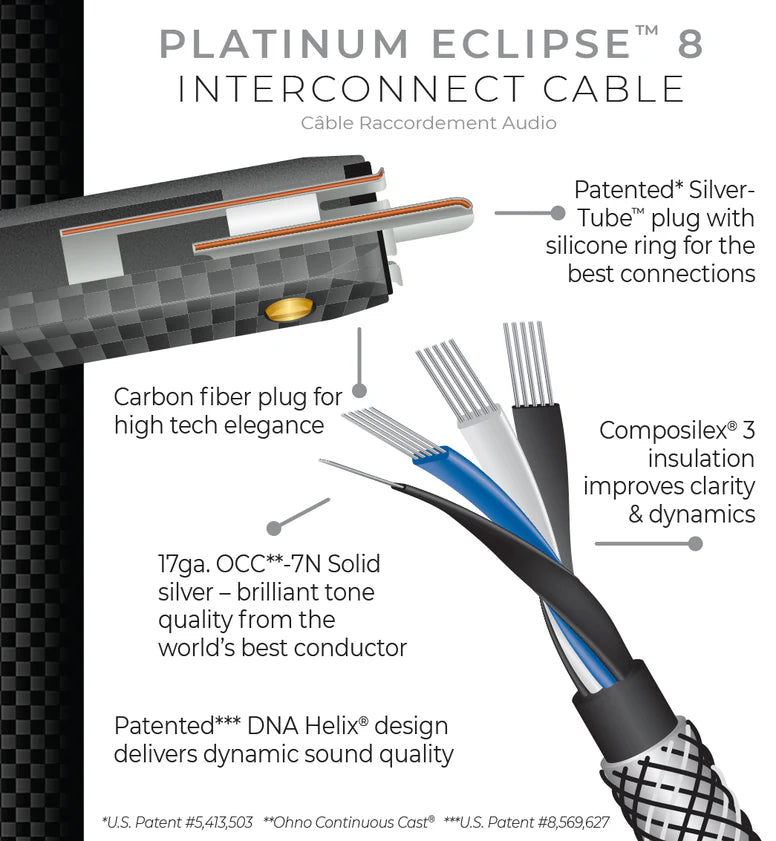 PLATINUM ECLIPSE™ 8
INTERCONNECT CABLE
Câble Raccordement Audio

Patented* Silver-Tube™ plug with silicone ring for the best connections

Carbon fiber plug for high tech elegance

Composilex® 3 insulation improves clarity & dynamics

17ga. OCC**-7N Solid silver – brilliant tone quality from the world's best conductor

Patented*** DNA Helix® design delivers dynamic sound quality

*U.S. Patent #5,413,503 **Ohno Continuous Cast® ***U.S. Patent #8,569,627