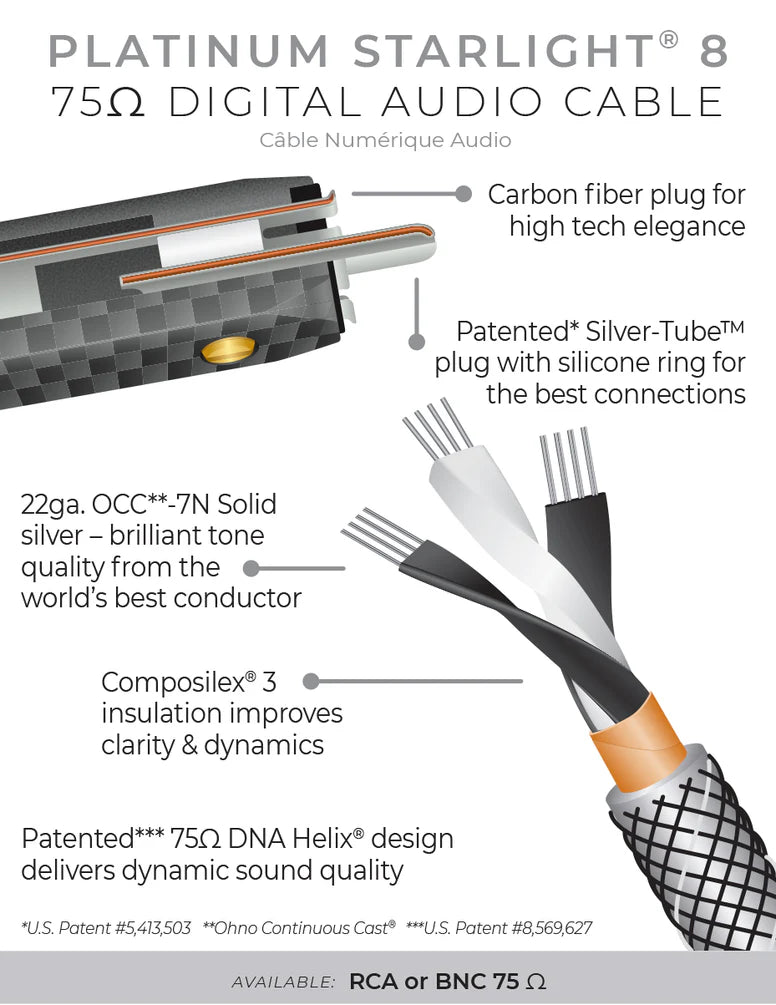 PLATINUM STARLIGHT® 8
75Ω DIGITAL AUDIO CABLE
Câble Numérique Audio

Carbon fiber plug for high tech elegance

Patented* Silver-Tube™ plug with silicone ring for the best connections

22ga. OCC**-7N Solid silver – brilliant tone quality from the world's best conductor

Composilex® 3 insulation improves clarity & dynamics

Patented*** 75Ω DNA Helix® design delivers dynamic sound quality

*U.S. Patent #5,413,503 **Ohno Continuous Cast® ***U.S. Patent #8,569,627

AVAILABLE: RCA or BNC 75 Ω