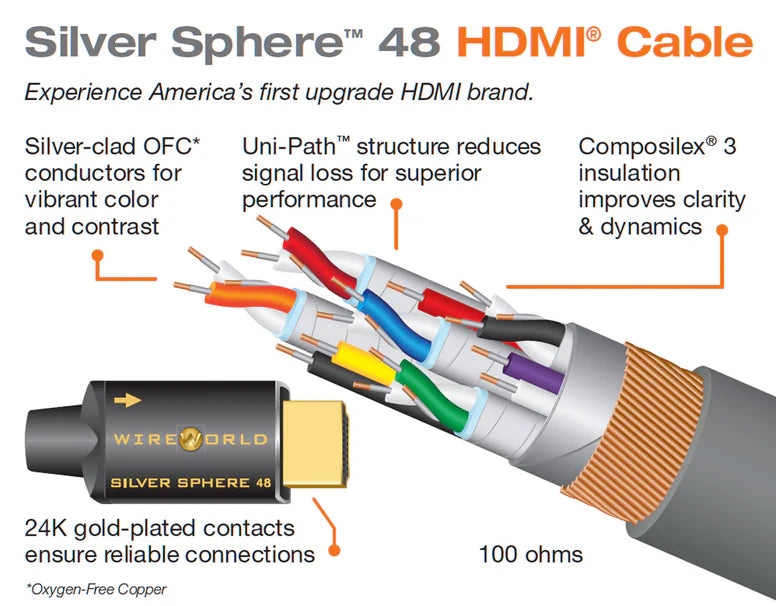 Silver Sphere™ 48 HDMI® Cable

Experience America's first upgrade HDMI brand.

Silver-clad OFC* conductors for vibrant color and contrast

Uni-Path™ structure reduces signal loss for superior performance

Composilex® 3 insulation improves clarity & dynamics

WIREWORLD

SILVER SPHERE 48

24K gold-plated contacts ensure reliable connections

100 ohms

*Oxygen-Free Copper