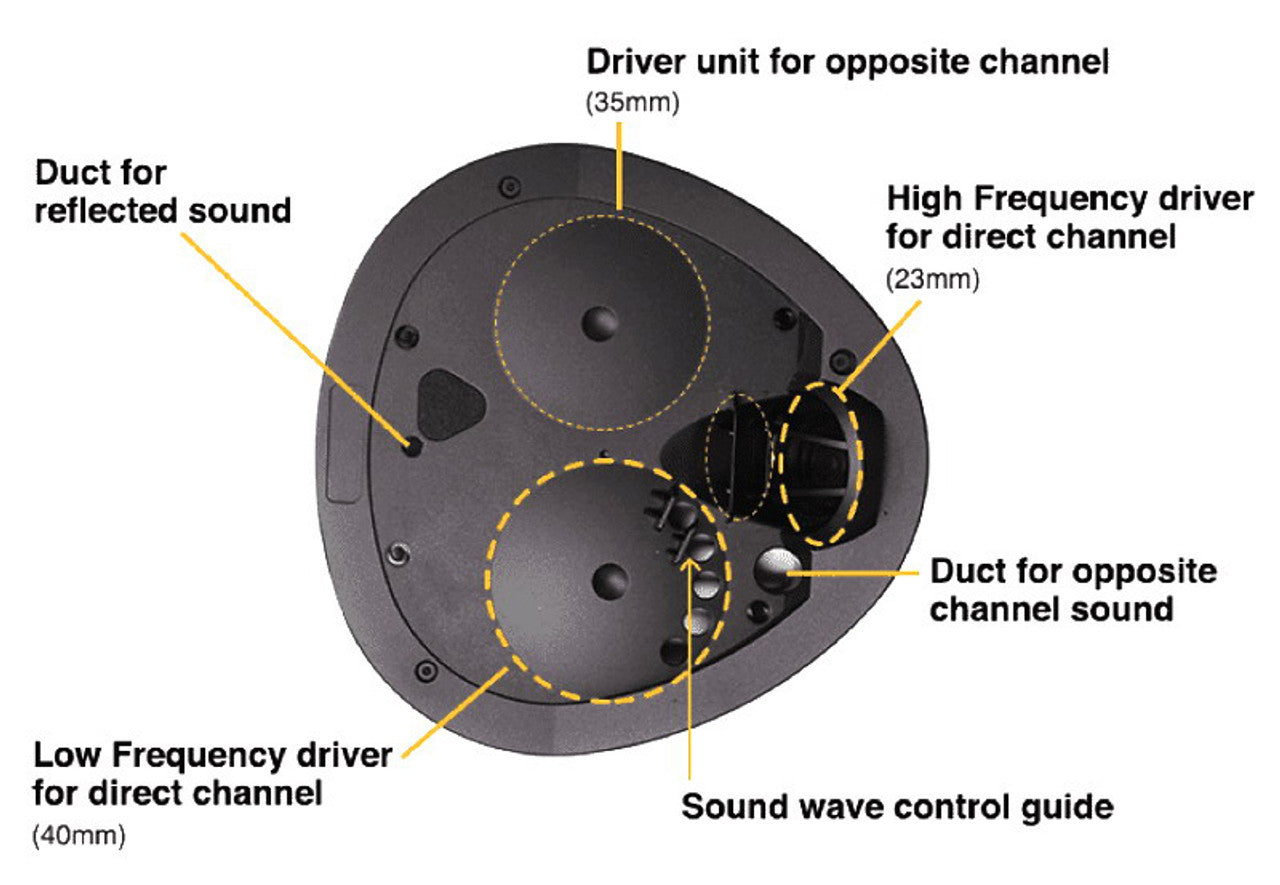 Driver unit for opposite channel
(35mm)

Duct for reflected sound

High Frequency driver for direct channel
(23mm)

Duct for opposite channel sound

Low Frequency driver for direct channel
(40mm)

Sound wave control guide