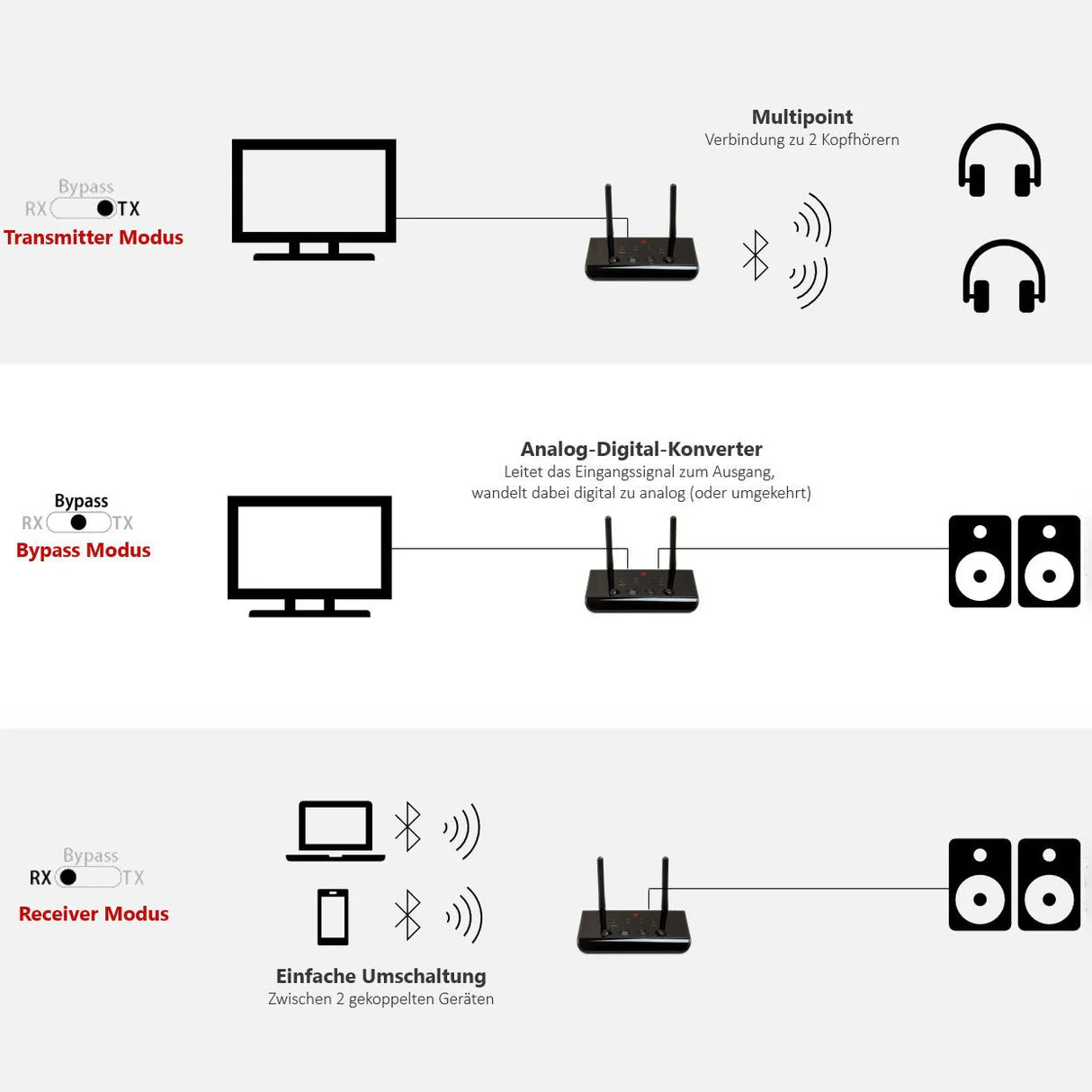 Bypass
RX TX
Transmitter Modus

Multipoint
Verbindung zu 2 Kopfhörern

Bypass
RX TX
Bypass Modus

Analog-Digital-Konverter
Leitet das Eingangssignal zum Ausgang, wandelt dabei digital zu analog (oder umgekehrt)

Bypass
RX TX
Receiver Modus

Einfache Umschaltung
Zwischen 2 gekoppelten Geräten